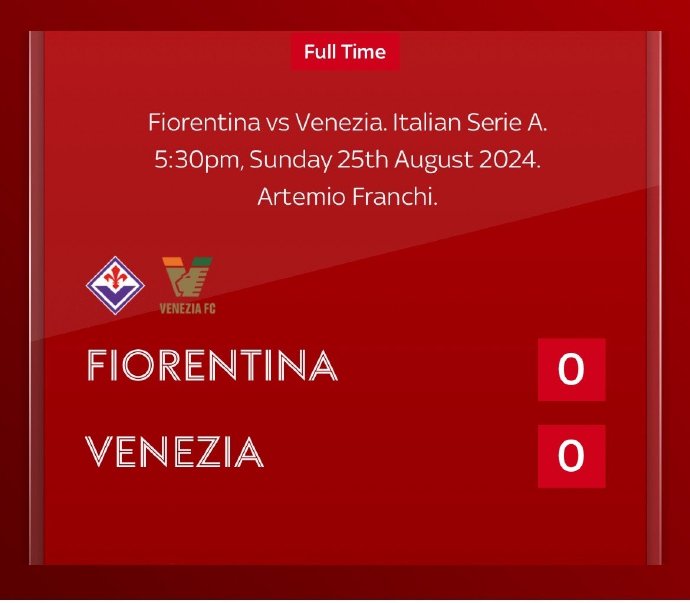 Full Time

Fiorentina vs Venezia. Italian Serie A. 5:30pm, Sunday 25th August 2024. Artemio Franchi.

VENEZIA FC

FIORENTINA
0

VENEZIA
0